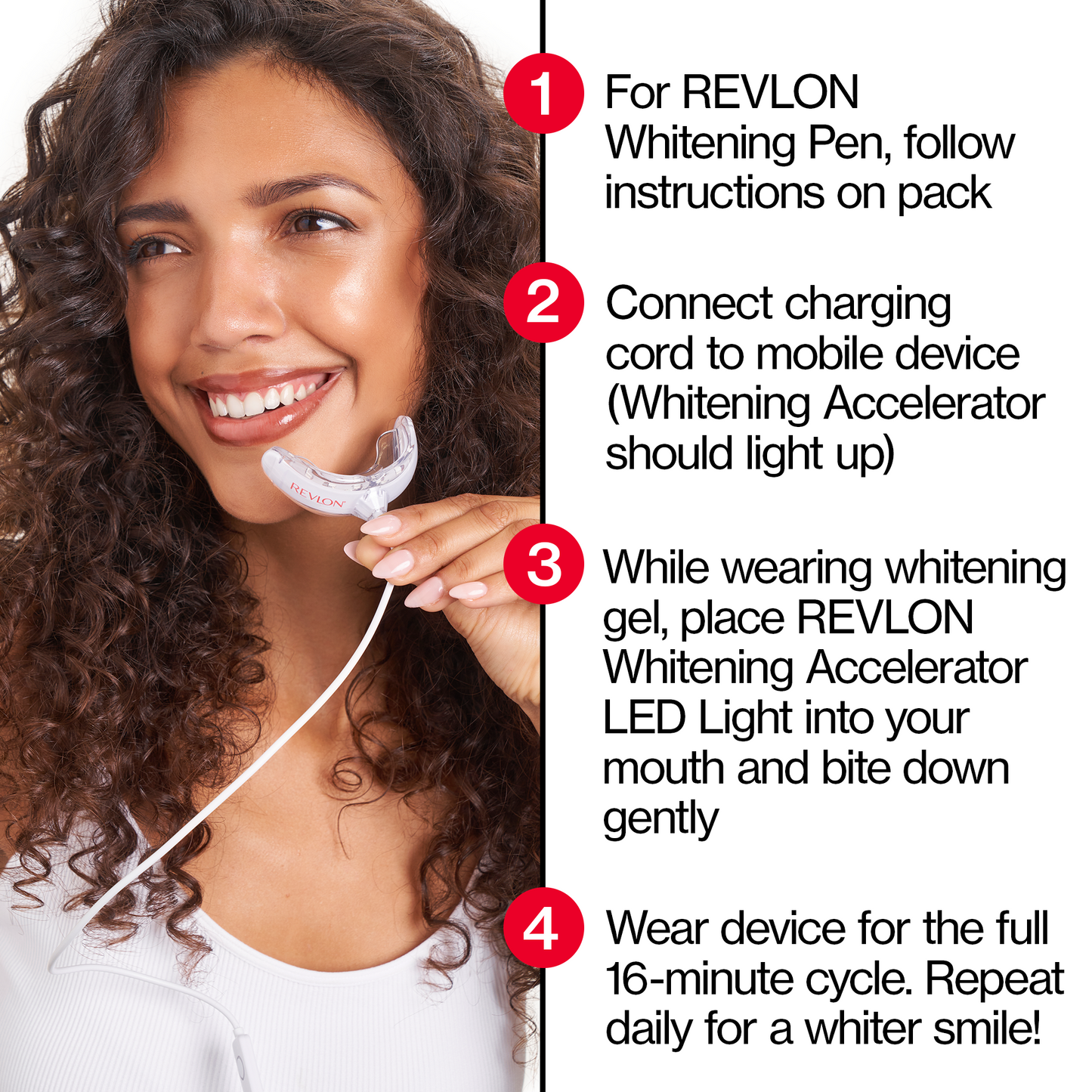 REVLON

1 For REVLON Whitening Pen, follow instructions on pack

2 Connect charging cord to mobile device (Whitening Accelerator should light up)

3 While wearing whitening gel, place REVLON Whitening Accelerator LED Light into your mouth and bite down gently

4 Wear device for the full 16-minute cycle. Repeat daily for a whiter smile!